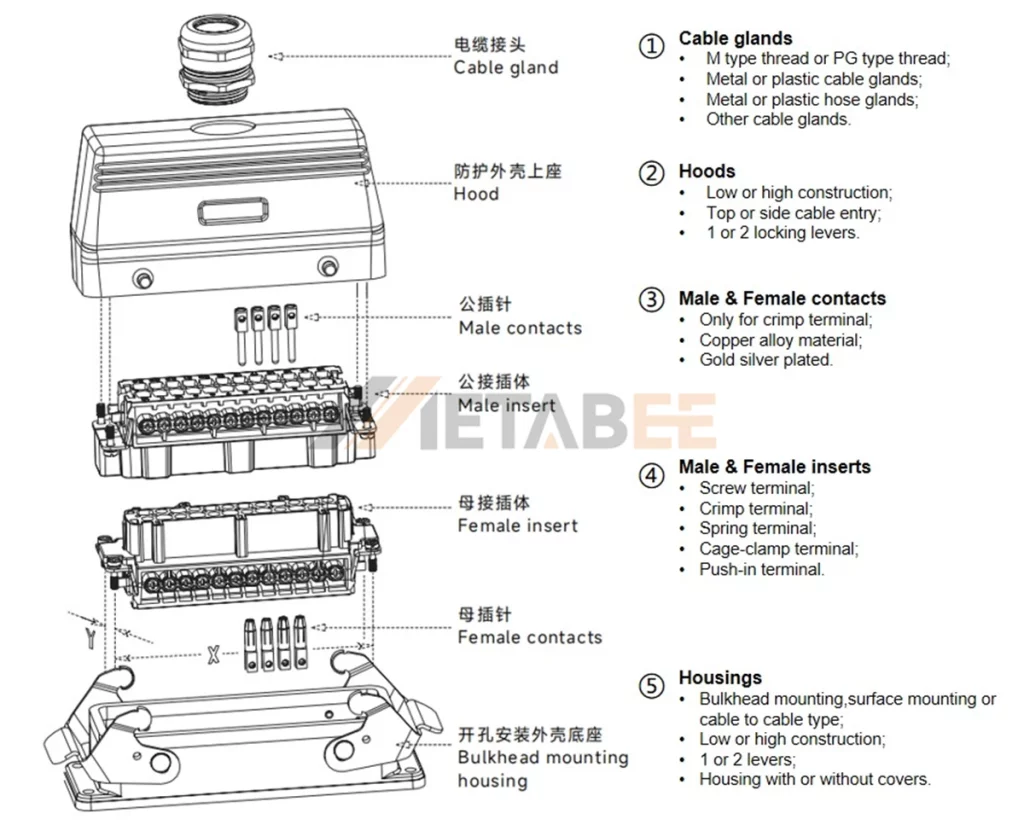 电缆接头
Cable gland

防护外壳上座
Hood

公插针
Male contacts

公接插体
Male insert

VIETABEE

母接插体
Female insert

母插针
Female contacts

Y

X

开孔安装外壳底座
Bulkhead mounting housing

① Cable glands
• M type thread or PG type thread;
• Metal or plastic cable glands;
• Metal or plastic hose glands;
• Other cable glands.

② Hoods
• Low or high construction;
• Top or side cable entry;
• 1 or 2 locking levers.

③ Male & Female contacts
• Only for crimp terminal;
• Copper alloy material;
• Gold silver plated.

④ Male & Female inserts
• Screw terminal;
• Crimp terminal;
• Spring terminal;
• Cage-clamp terminal;
• Push-in terminal.

⑤ Housings
• Bulkhead mounting,surface mounting or cable to cable type;
• Low or high construction;
• 1 or 2 levers;
• Housing with or without covers.