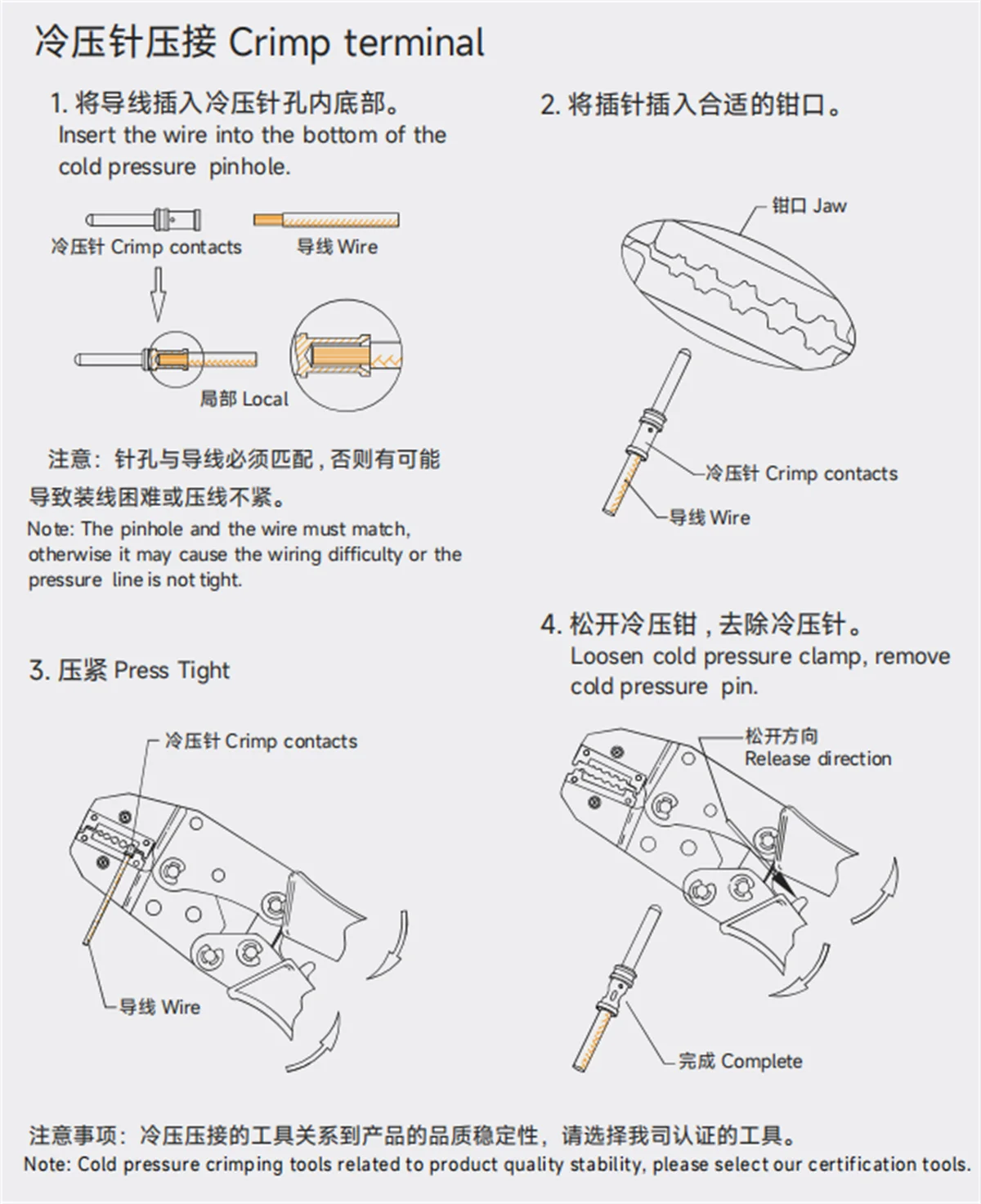 冷压针压接 Crimp terminal

1. 将导线插入冷压针孔内底部。
Insert the wire into the bottom of the cold pressure pinhole.

冷压针 Crimp contacts

导线 Wire

局部 Local

注意：针孔与导线必须匹配，否则有可能导致装线困难或压线不紧。
Note: The pinhole and the wire must match, otherwise it may cause the wiring difficulty or the pressure line is not tight.

2. 将插针插入合适的钳口。

钳口 Jaw

冷压针 Crimp contacts

导线 Wire

3. 压紧 Press Tight

冷压针 Crimp contacts

导线 Wire

4. 松开冷压钳，去除冷压针。
Loosen cold pressure clamp, remove cold pressure pin.

松开方向
Release direction

完成 Complete

注意事项：冷压压接的工具关系到产品的品质稳定性，请选择我司认证的工具。
Note: Cold pressure crimping tools related to product quality stability, please select our certification tools.