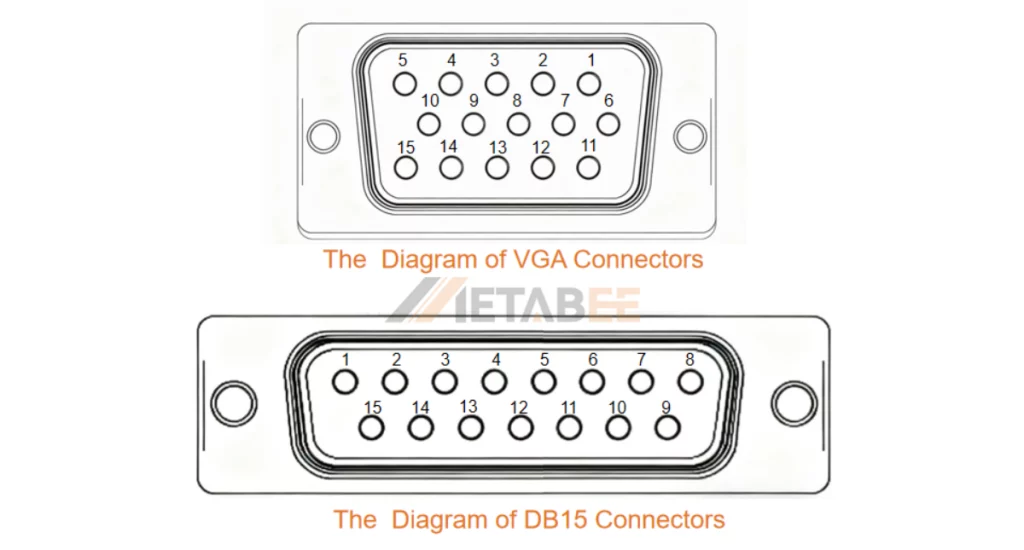 5 4 3 2 1
10 9 8 7 6
15 14 13 12 11

The Diagram of VGA Connectors

METABEE

1 2 3 4 5 6 7 8
15 14 13 12 11 10 9

The Diagram of DB15 Connectors